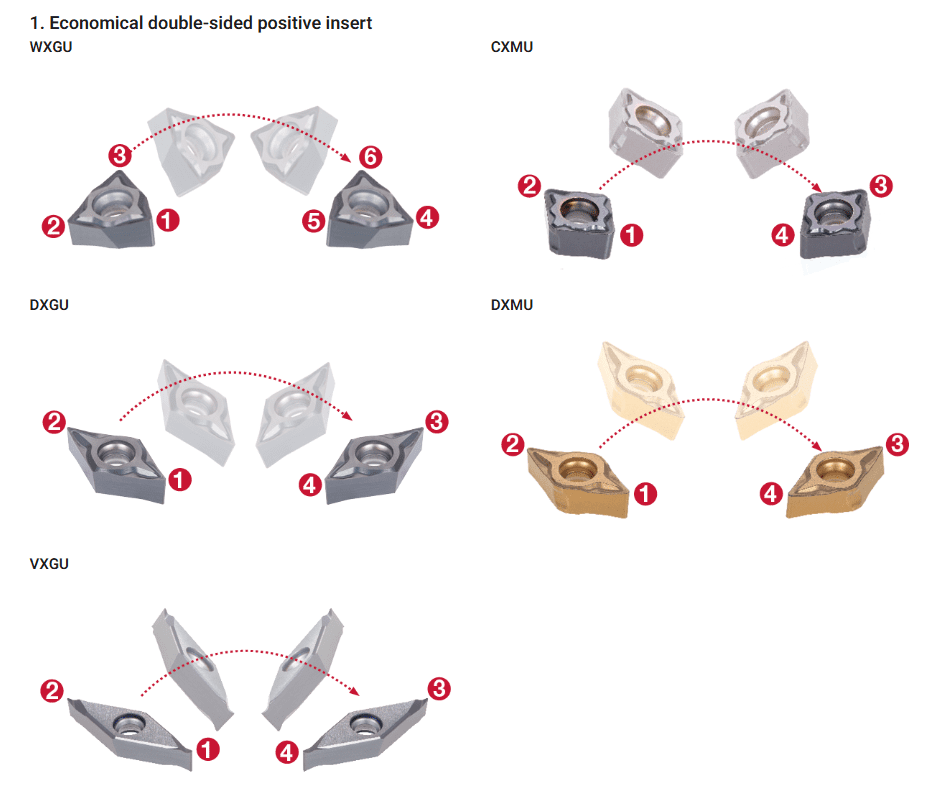 1. Economical double-sided positive insert

WXGU

3 6
2 1 5 4

CXMU

2 3
1 4

DXGU

2 3
1 4

DXMU

2 3
1 4

VXGU

2 3
1 4