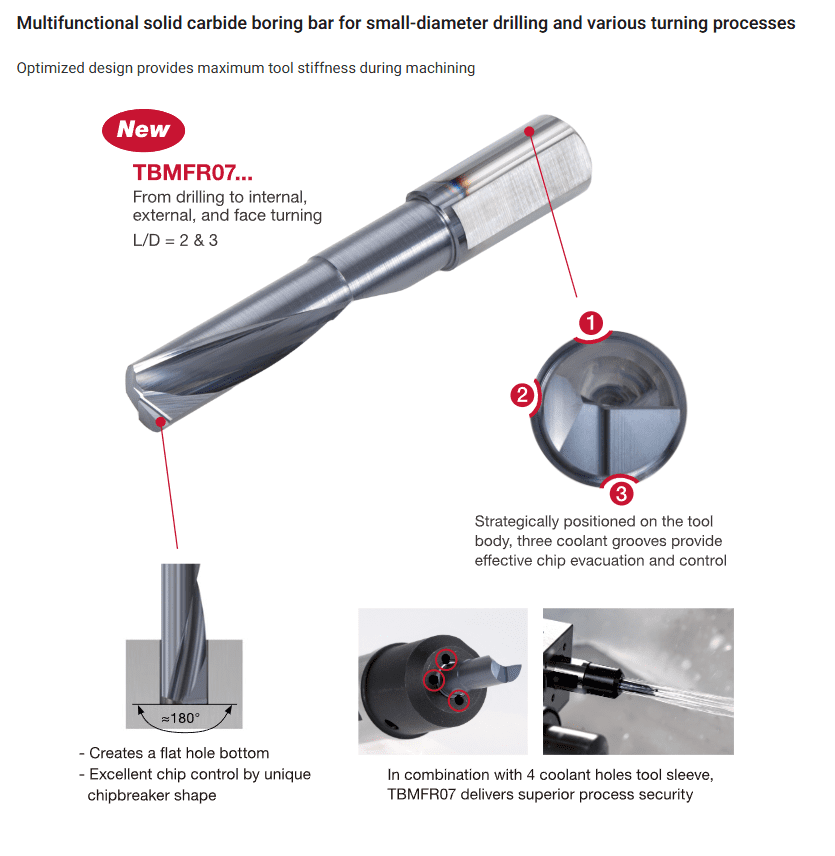 Multifunctional solid carbide boring bar for small-diameter drilling and various turning processes

Optimized design provides maximum tool stiffness during machining

New

TBMFR07...
From drilling to internal, external, and face turning
L/D = 2 & 3

1

2

3

Strategically positioned on the tool body, three coolant grooves provide effective chip evacuation and control

≈180°

- Creates a flat hole bottom
- Excellent chip control by unique chipbreaker shape

In combination with 4 coolant holes tool sleeve, TBMFR07 delivers superior process security