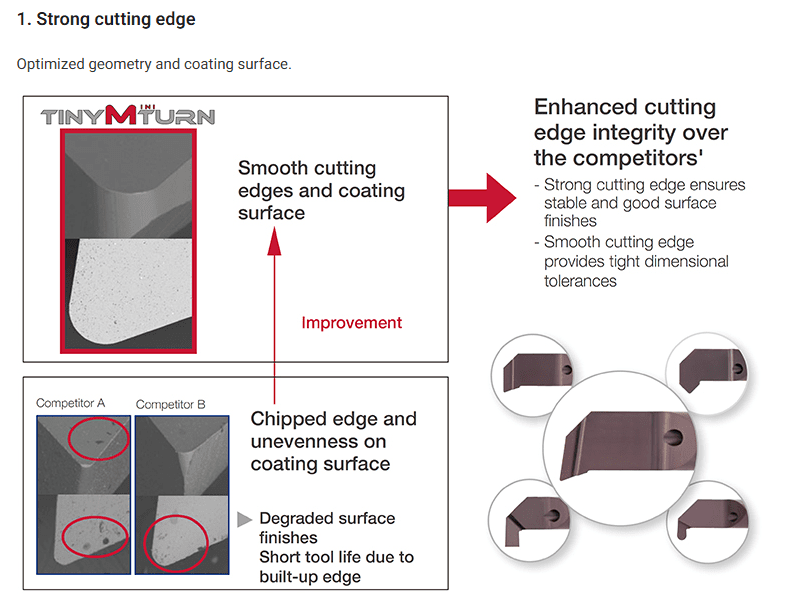 1. Strong cutting edge

Optimized geometry and coating surface.

TINY MINI TURN

Smooth cutting edges and coating surface

Improvement

Competitor A

Competitor B

Chipped edge and unevenness on coating surface

Degraded surface finishes
Short tool life due to built-up edge

Enhanced cutting edge integrity over the competitors'

- Strong cutting edge ensures stable and good surface finishes
- Smooth cutting edge provides tight dimensional tolerances