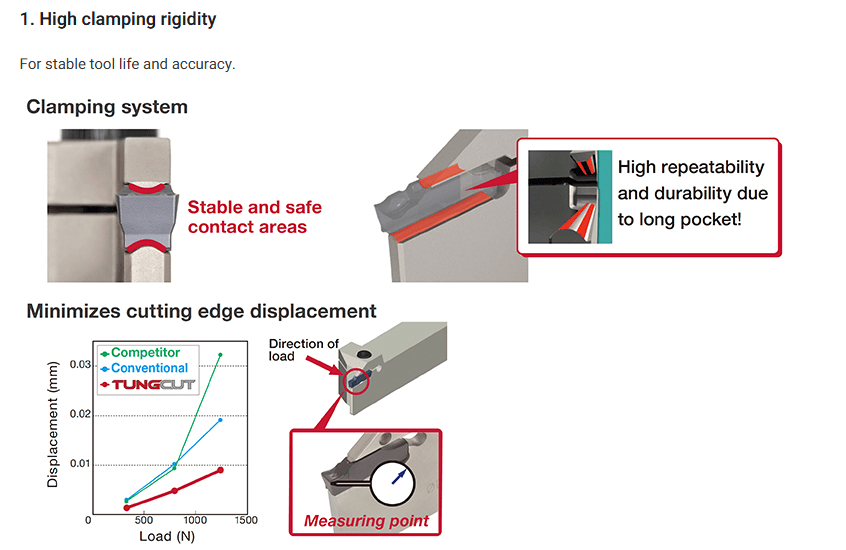 1. High clamping rigidity

For stable tool life and accuracy.

Clamping system

Stable and safe contact areas

High repeatability and durability due to long pocket!

Minimizes cutting edge displacement

Competitor
Conventional
TUNGCUT

Displacement (mm)

0.03
0.02
0.01
0

500 1000 1500

Load (N)

Direction of load

Measuring point