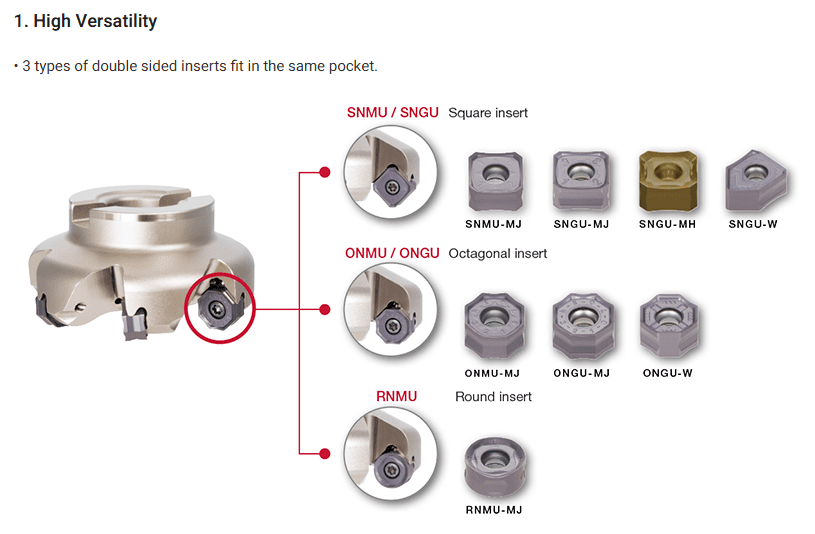 1. High Versatility

• 3 types of double sided inserts fit in the same pocket.

SNMU / SNGU Square insert

SNMU-MJ

SNGU-MJ

SNGU-MH

SNGU-W

ONMU / ONGU Octagonal insert

ONMU-MJ

ONGU-MJ

ONGU-W

RNMU Round insert

RNMU-MJ