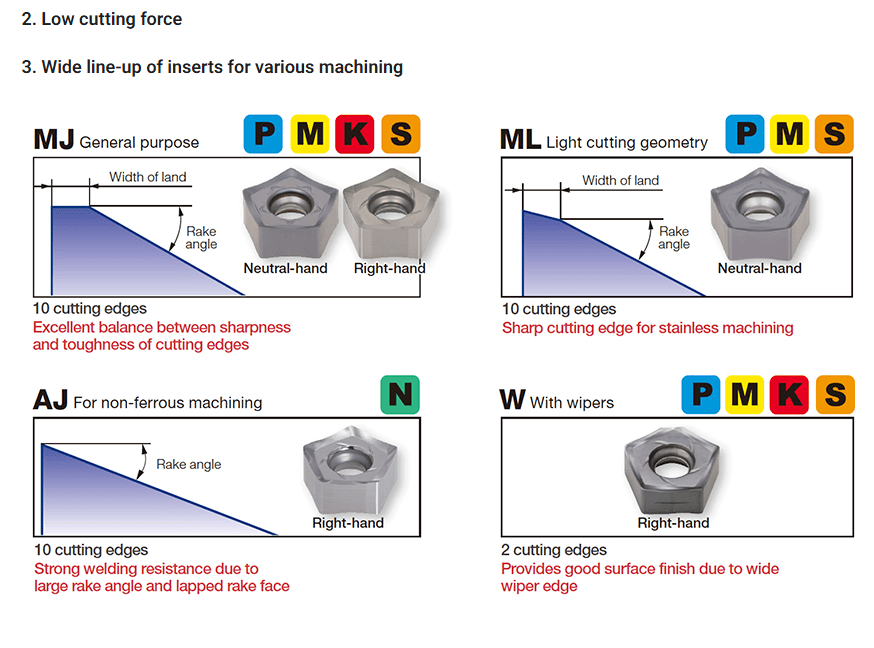 2. Low cutting force

3. Wide line-up of inserts for various machining

MJ General purpose P M K S

Width of land

Rake angle

Neutral-hand Right-hand

10 cutting edges
Excellent balance between sharpness and toughness of cutting edges

ML Light cutting geometry P M S

Width of land

Rake angle

Neutral-hand

10 cutting edges
Sharp cutting edge for stainless machining

AJ For non-ferrous machining N

Rake angle

Right-hand

10 cutting edges
Strong welding resistance due to large rake angle and lapped rake face

W With wipers P M K S

Right-hand

2 cutting edges
Provides good surface finish due to wide wiper edge