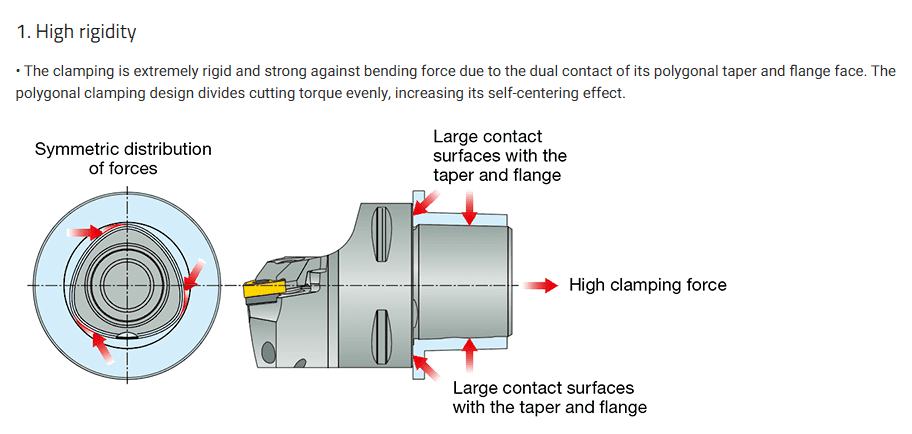 1. High rigidity

• The clamping is extremely rigid and strong against bending force due to the dual contact of its polygonal taper and flange face. The polygonal clamping design divides cutting torque evenly, increasing its self-centering effect.

Symmetric distribution of forces

Large contact surfaces with the taper and flange

High clamping force

Large contact surfaces with the taper and flange