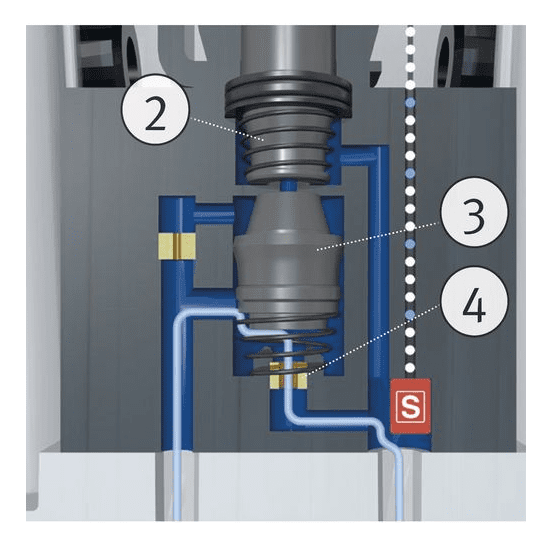 2
3
4
S