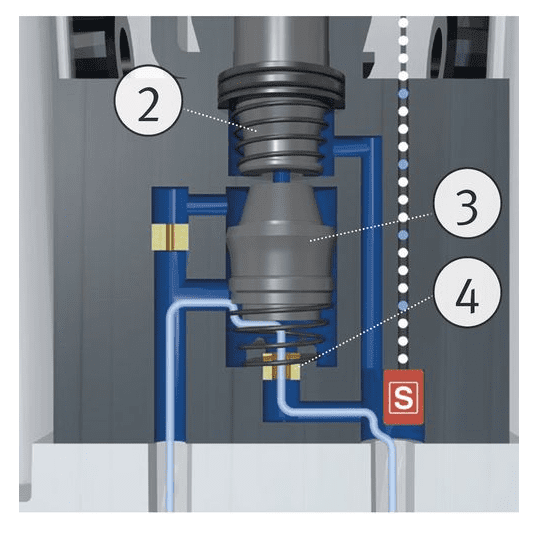 2
3
4
S