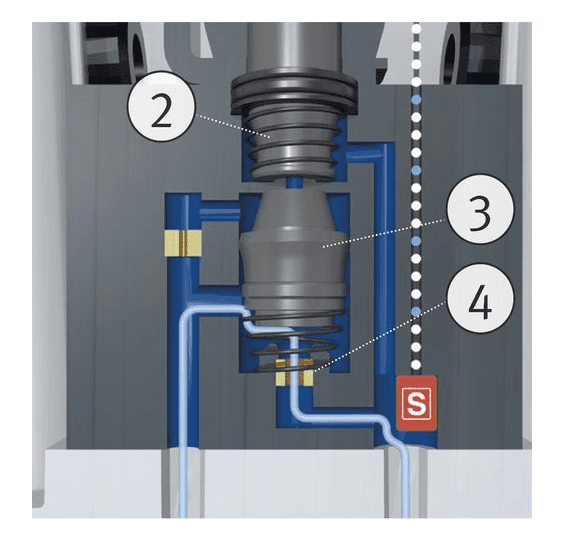 2
3
4
S