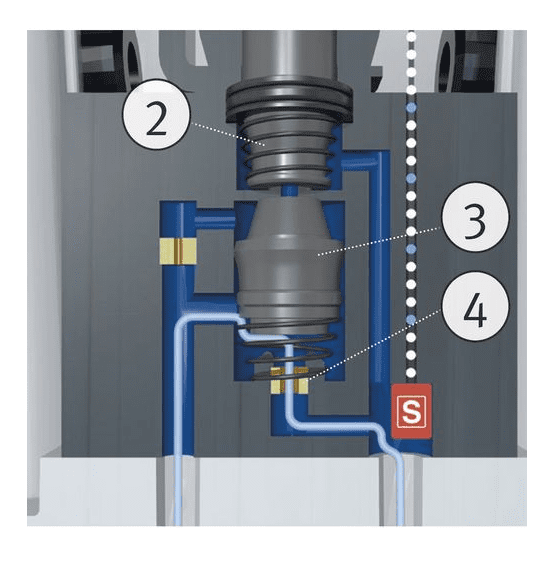 2

3

4

S